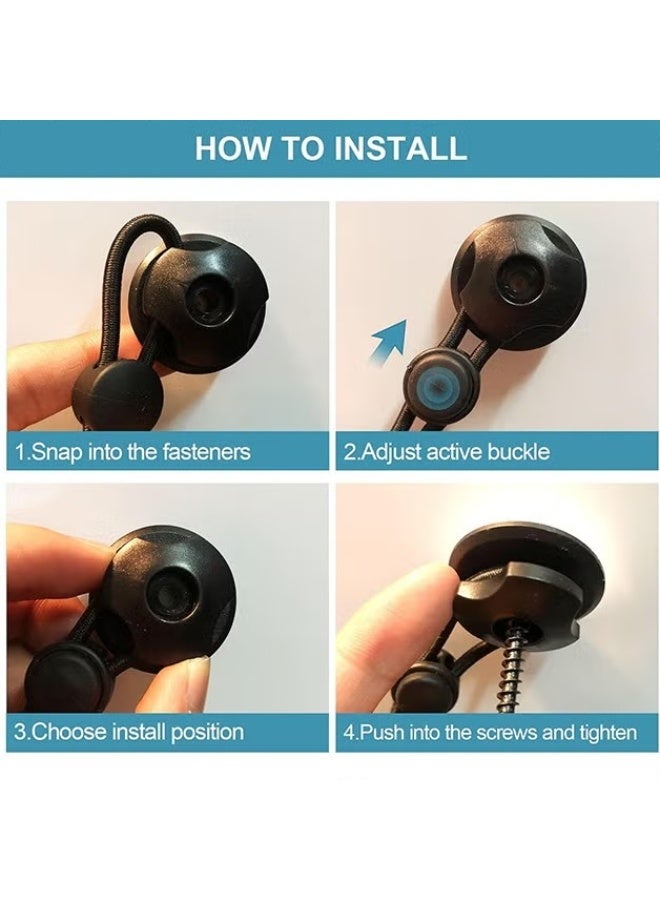 HOW TO INSTALL

1.Snap into the fasteners

2.Adjust active buckle

3.Choose install position

4.Push into the screws and tighten